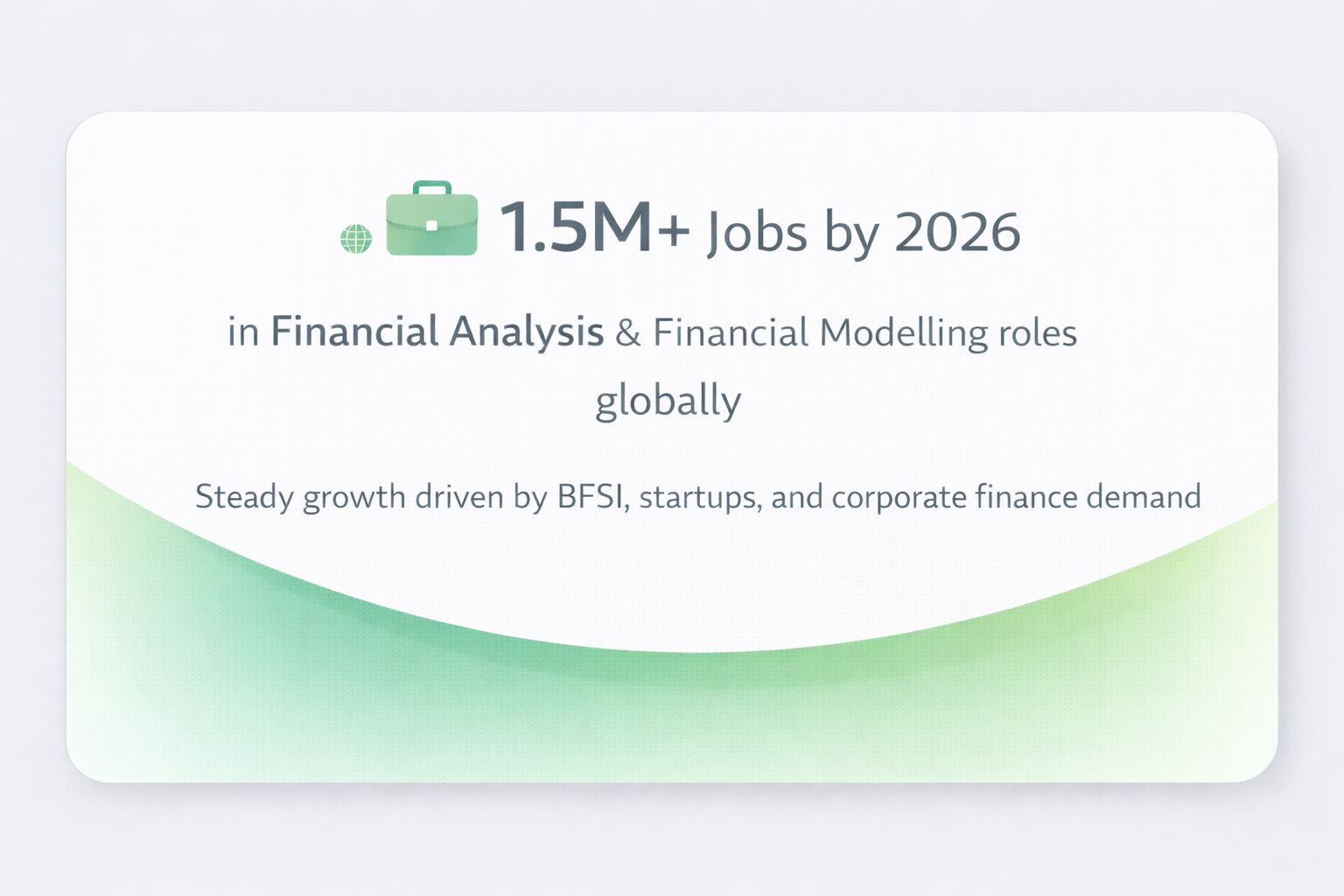 1.5M+ Jobs by 2026

in Financial Analysis & Financial Modelling roles globally

Steady growth driven by BFSI, startups, and corporate finance demand